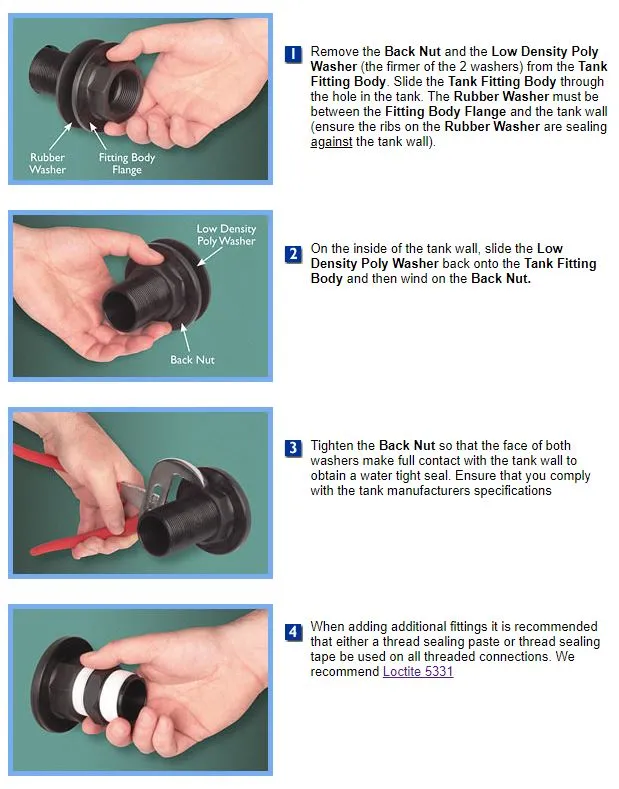 Rubber Washer

Fitting Body Flange

1 Remove the Back Nut and the Low Density Poly Washer (the firmer of the 2 washers) from the Tank Fitting Body. Slide the Tank Fitting Body through the hole in the tank. The Rubber Washer must be between the Fitting Body Flange and the tank wall (ensure the ribs on the Rubber Washer are sealing against the tank wall).

Low Density Poly Washer

Back Nut

2 On the inside of the tank wall, slide the Low Density Poly Washer back onto the Tank Fitting Body and then wind on the Back Nut.

3 Tighten the Back Nut so that the face of both washers make full contact with the tank wall to obtain a water tight seal. Ensure that you comply with the tank manufacturers specifications

4 When adding additional fittings it is recommended that either a thread sealing paste or thread sealing tape be used on all threaded connections. We recommend Loctite 5331